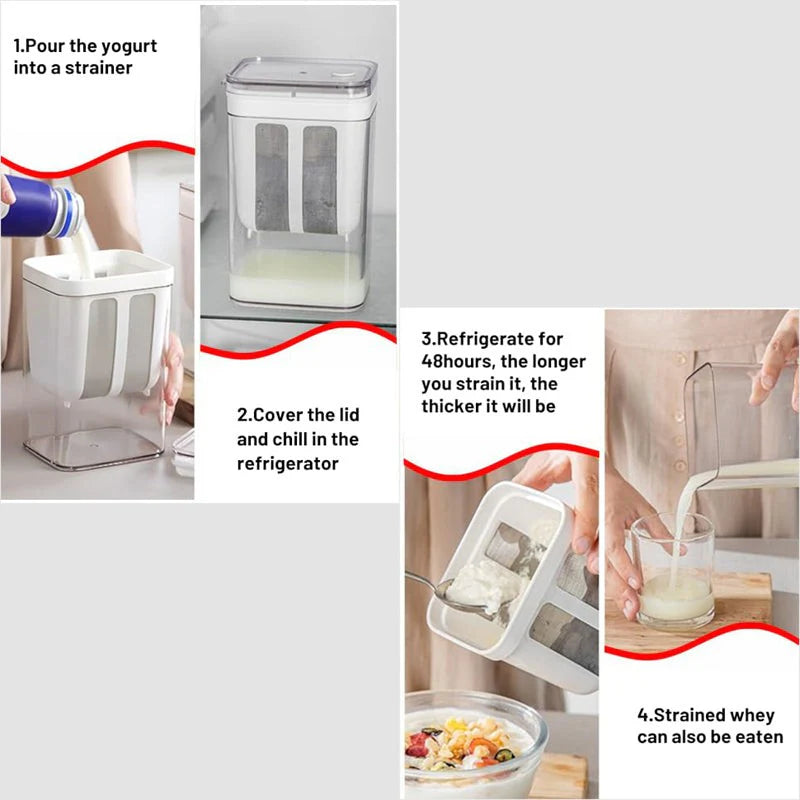 1.Pour the yogurt into a strainer

2.Cover the lid and chill in the refrigerator

3.Refrigerate for 48hours, the longer you strain it, the thicker it will be

4.Strained whey can also be eaten