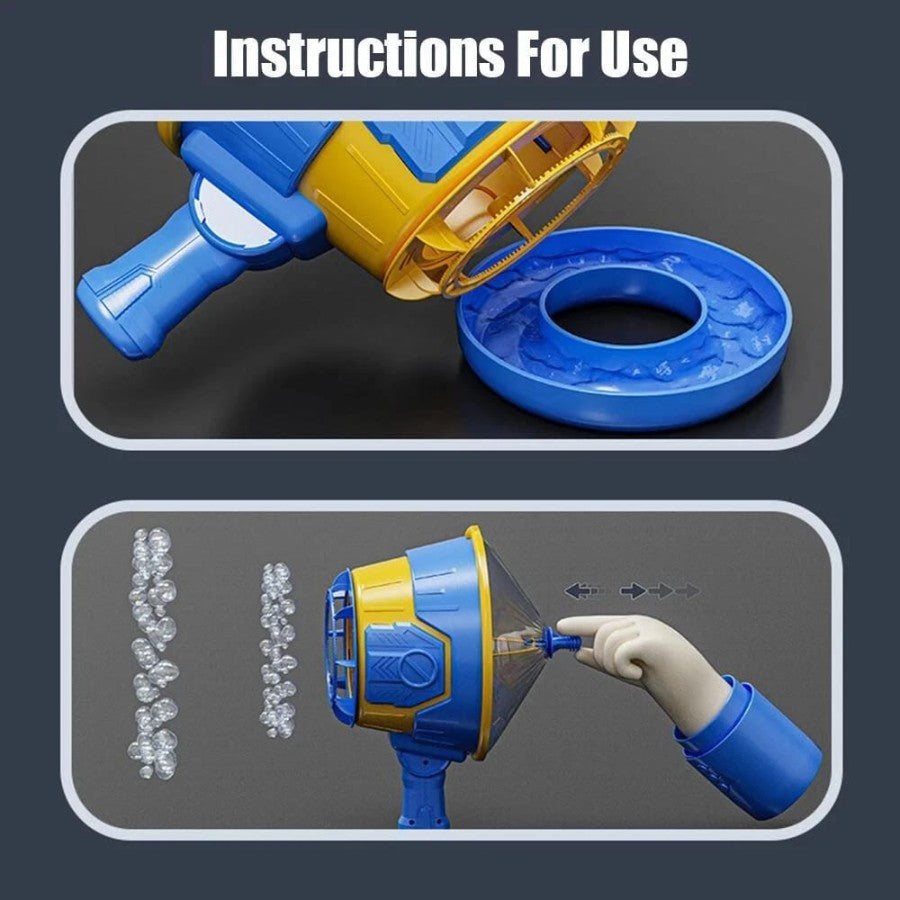 Instructions For Use