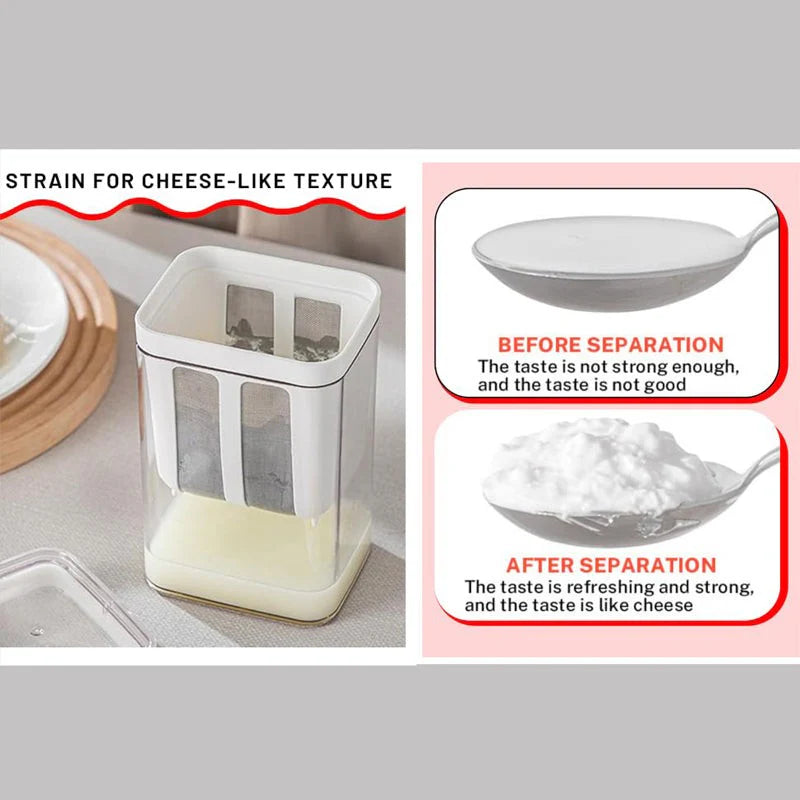 STRAIN FOR CHEESE-LIKE TEXTURE

BEFORE SEPARATION
The taste is not strong enough, and the taste is not good

AFTER SEPARATION
The taste is refreshing and strong, and the taste is like cheese